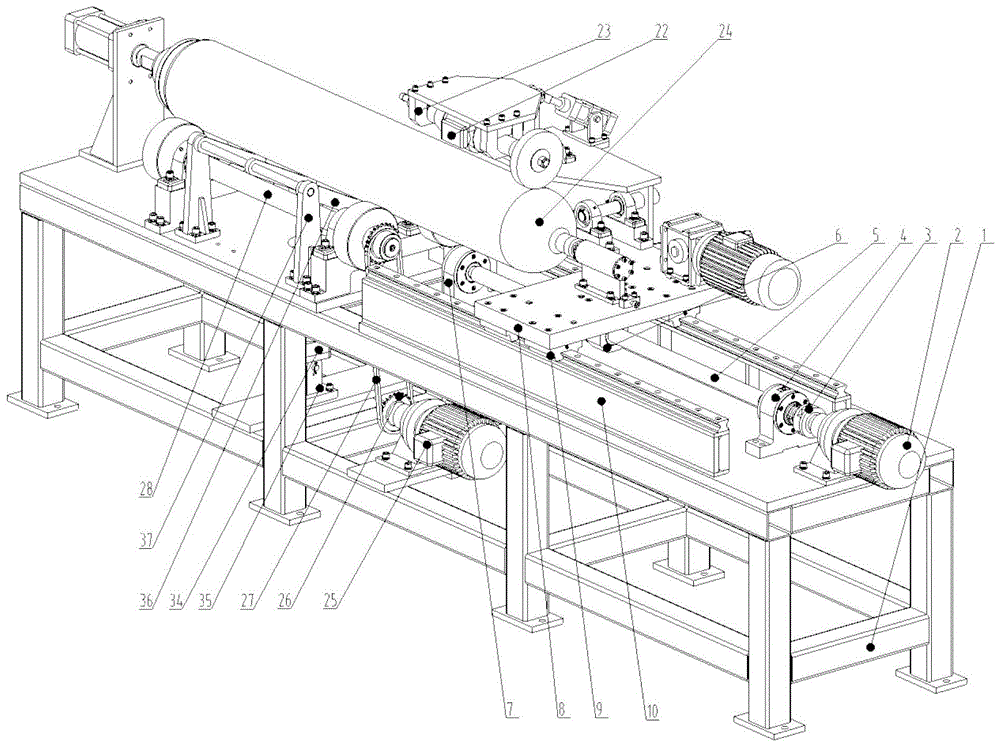 23 22 24
6 5 4 3 2 1
28
37
36 34 35 27 26 25
7 8 9 10